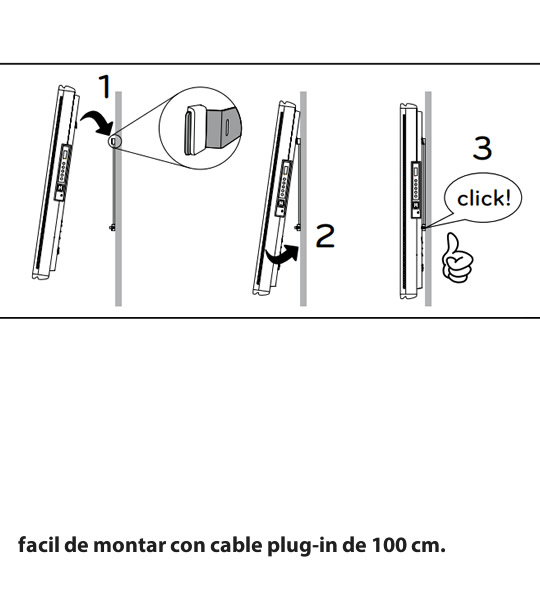 1

2

3

click!

facil de montar con cable plug-in de 100 cm.